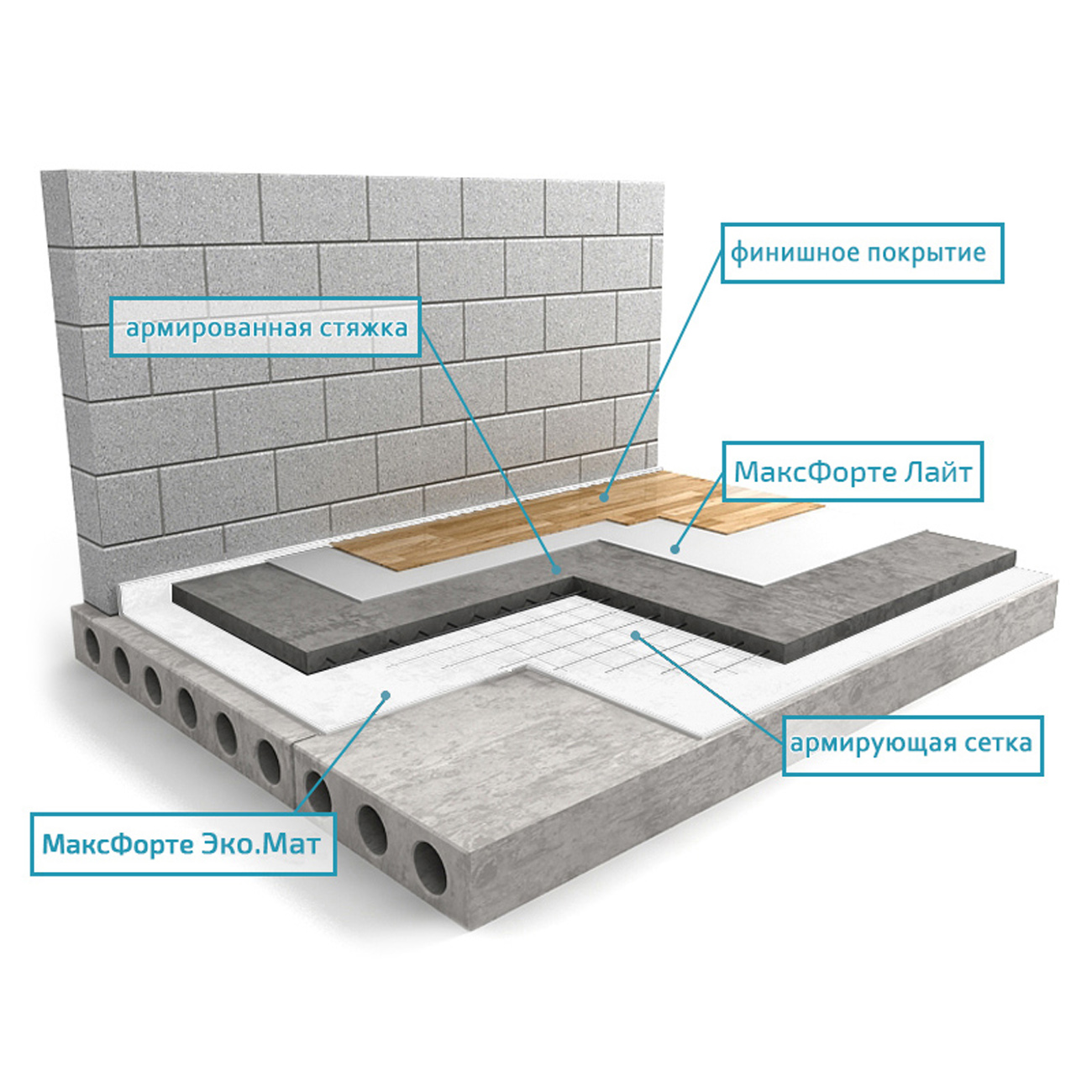 финишное покрытие

армированная стяжка

МаксФорте Лайт

армирующая сетка

МаксФорте Эко.Мат