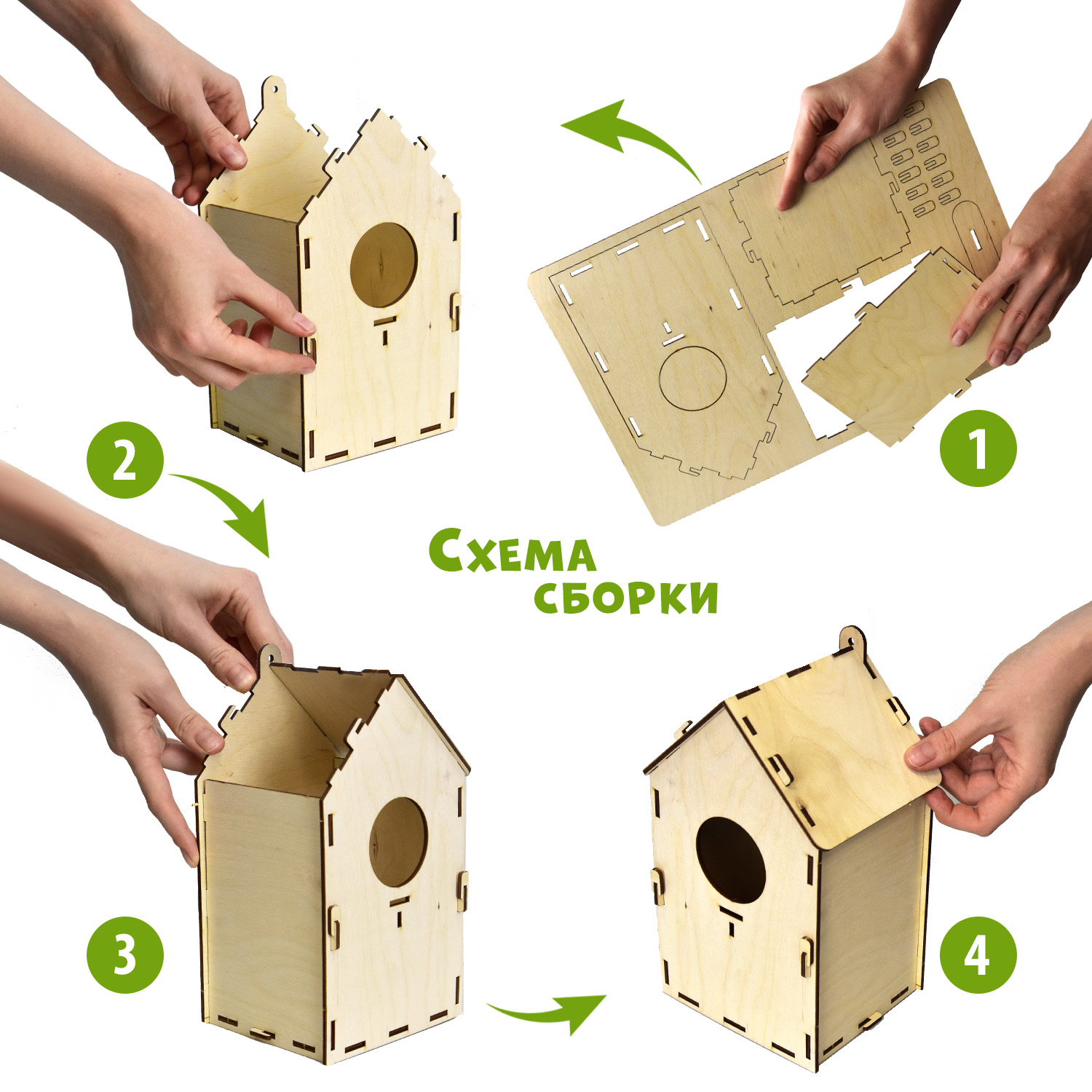 1

2

Схема сборки

3

4